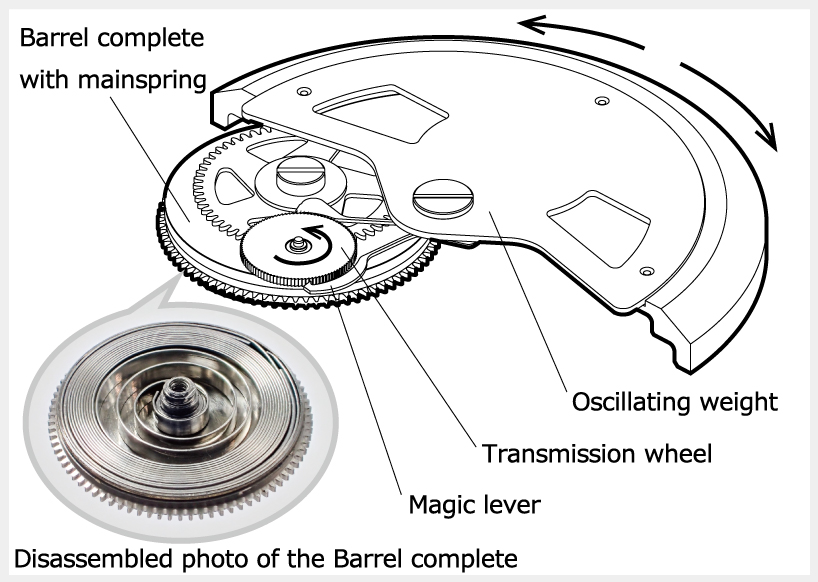 Barrel complete with mainspring

Oscillating weight

Transmission wheel

Magic lever

Disassembled photo of the Barrel complete